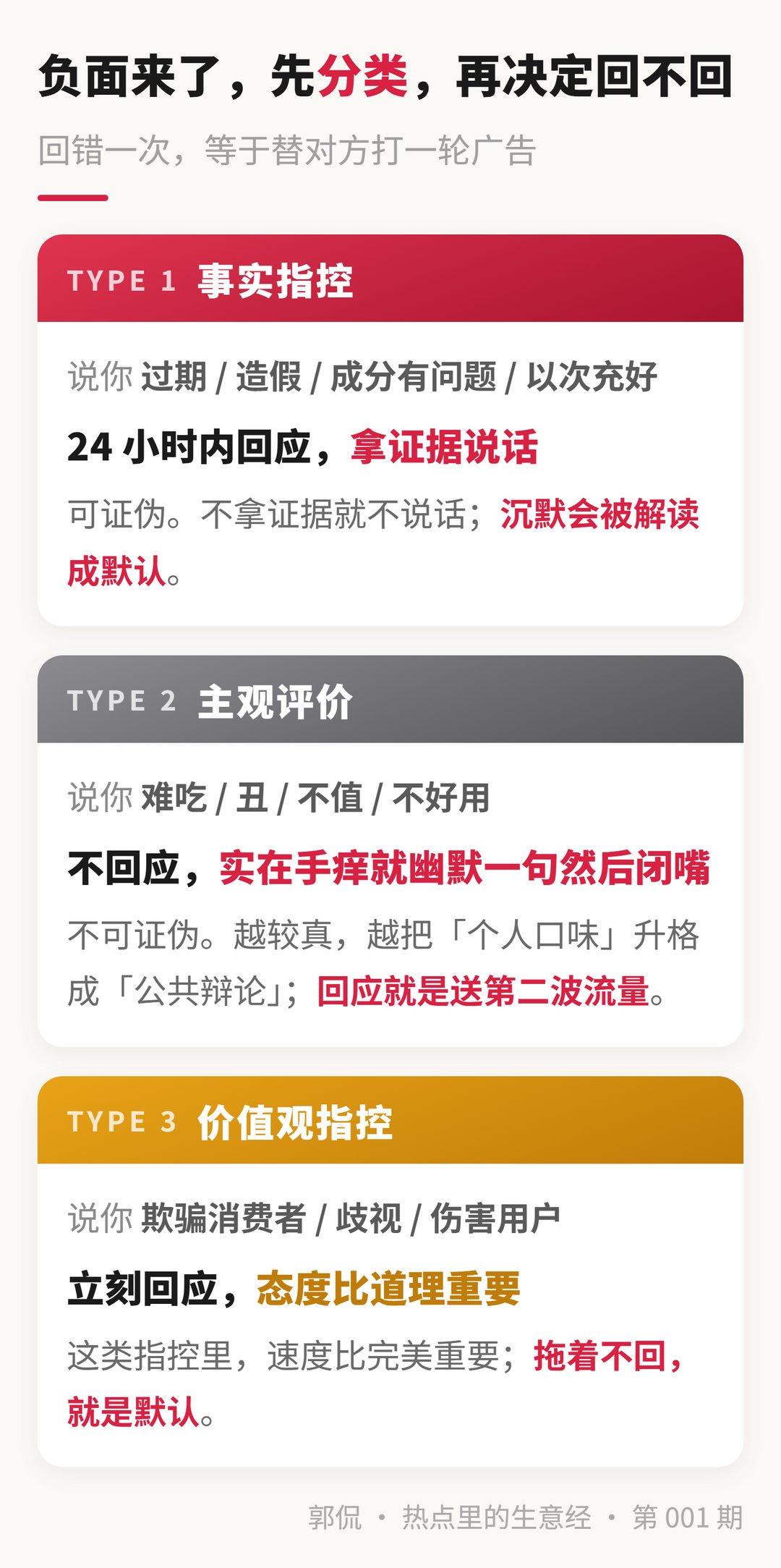 负面来了，先分类，再决定回不回

回错一次，等于替对方打一轮广告

TYPE 1 事实指控

说你 过期 / 造假 / 成分有问题 / 以次充好

24 小时内回应，拿证据说话

可证伪。不拿证据就不说话；沉默会被解读成默认。

TYPE 2 主观评价

说你 难吃 / 丑 / 不值 / 不好用

不回应，实在手痒就幽默一句然后闭嘴

不可证伪。越较真，越把「个人口味」升格成「公共辩论」；回应就是送第二波流量。

TYPE 3 价值观指控

说你 欺骗消费者 / 歧视 / 伤害用户

立刻回应，态度比道理重要

这类指控里，速度比完美重要；拖着不回，就是默认。

郭侃 · 热点里的生意经 · 第 001 期