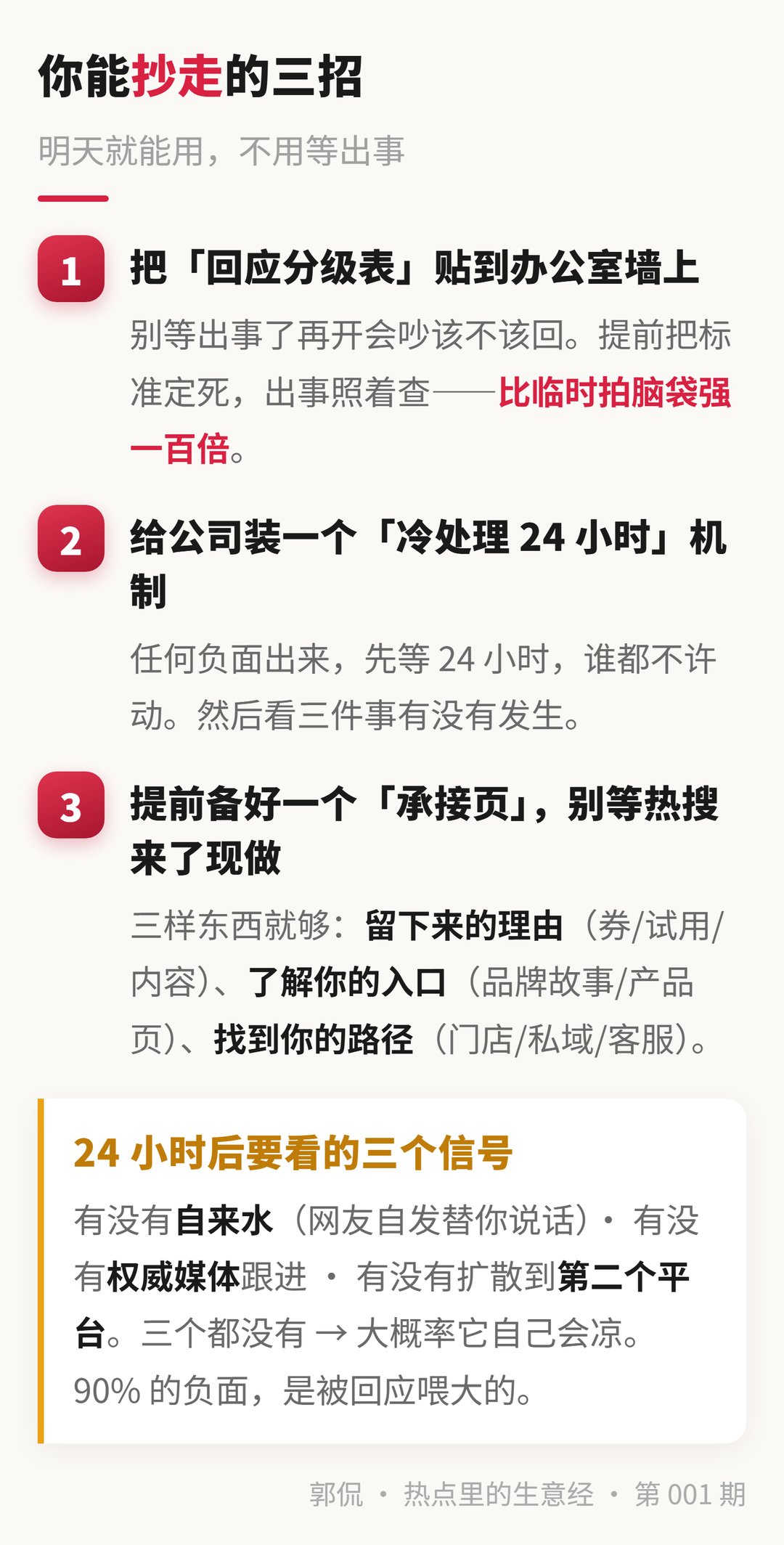 你能抄走的三招

明天就能用，不用等出事

1 把「回应分级表」贴到办公室墙上

别等出事了再开会吵该不该回。提前把标准定死，出事照着查——比临时拍脑袋强一百倍。

2 给公司装一个「冷处理 24 小时」机制

任何负面出来，先等 24 小时，谁都不许动。然后看三件事有没有发生。

3 提前备好一个「承接页」，别等热搜来了现做

三样东西就够：留下来的理由（券/试用/内容）、了解你的入口（品牌故事/产品页）、找到你的路径（门店/私域/客服）。

24 小时后要看的三个信号

有没有自来水（网友自发替你说话）· 有没有权威媒体跟进 · 有没有扩散到第二个平台。三个都没有 → 大概率它自己会凉。90% 的负面，是被回应喂大的。

郭侃 · 热点里的生意经 · 第 001 期