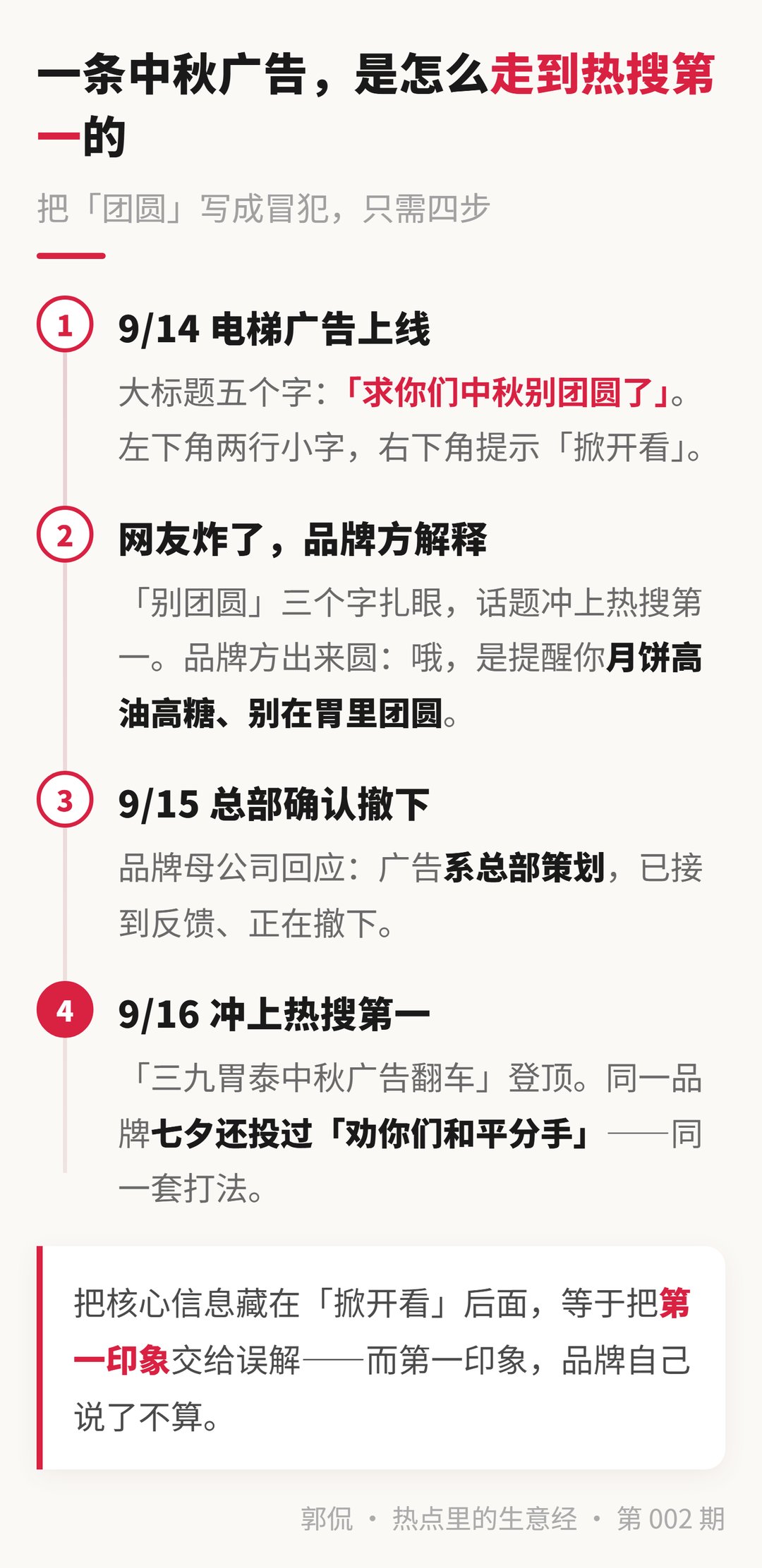 一条中秋广告，是怎么走到热搜第一的

把「团圆」写成冒犯，只需四步

1 9/14 电梯广告上线

大标题五个字：「求你们中秋别团圆了」。左下角两行小字，右下角提示「掀开看」。

2 网友炸了，品牌方解释

「别团圆」三个字扎眼，话题冲上热搜第一。品牌方出来圆：哦，是提醒你月饼高油高糖、别在胃里团圆。

3 9/15 总部确认撤下

品牌母公司回应：广告系总部策划，已接到反馈、正在撤下。

4 9/16 冲上热搜第一

「三九胃泰中秋广告翻车」登顶。同一品牌七夕还投过「劝你们和平分手」——同一套打法。

把核心信息藏在「掀开看」后面，等于把第一印象交给误解——而第一印象，品牌自己说了不算。

郭侃 · 热点里的生意经 · 第 002 期