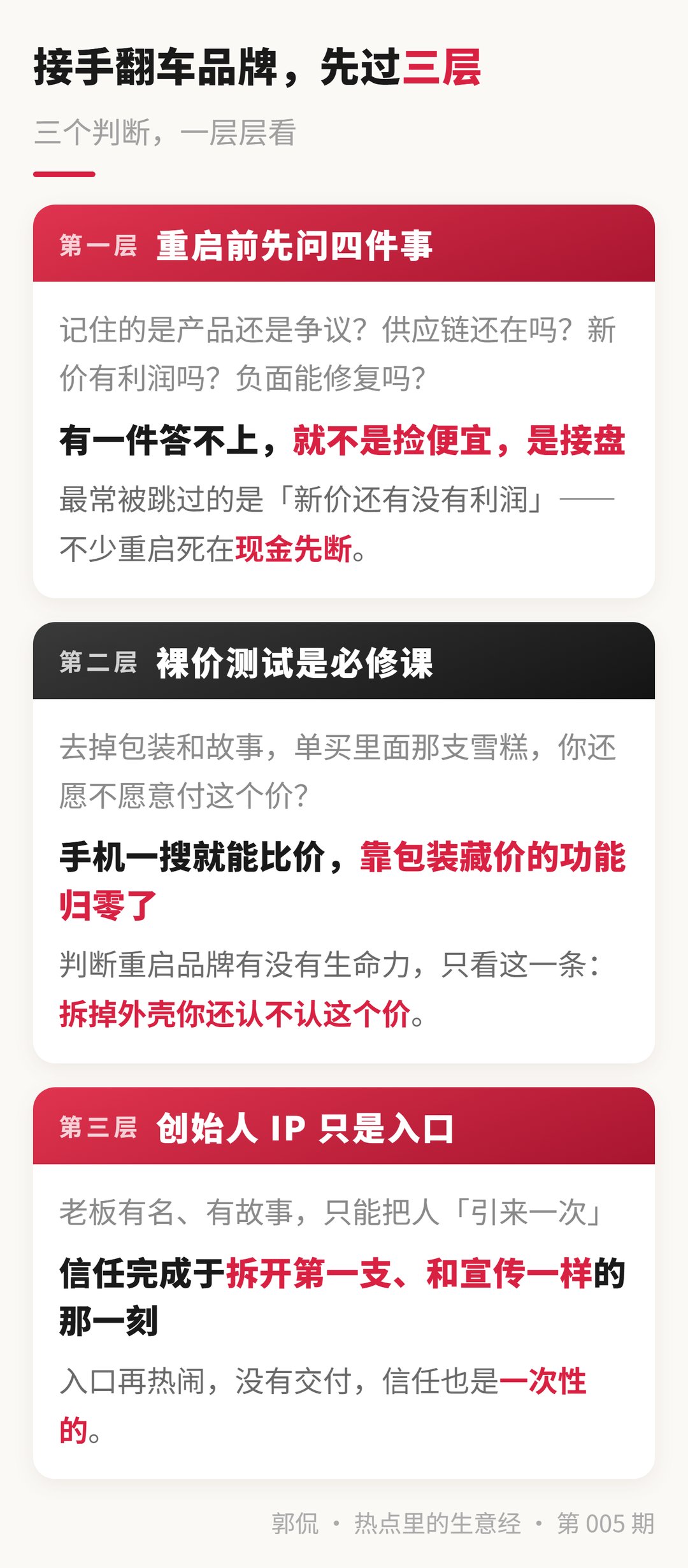 接手翻车品牌，先过三层

三个判断，一层层看

第一层 重启前先问四件事

记住的是产品还是争议？供应链还在吗？新价有利润吗？负面能修复吗？

有一件答不上，就不是捡便宜，是接盘

最常被跳过的是「新价还有没有利润」——不少重启死在现金先断。

第二层 裸价测试是必修课

去掉包装和故事，单买里面那支雪糕，你还愿不愿意付这个价？

手机一搜就能比价，靠包装藏价的功能归零了

判断重启品牌有没有生命力，只看这一条：拆掉外壳你还认不认这个价。

第三层 创始人 IP 只是入口

老板有名、有故事，只能把人「引来一次」

信任完成于拆开第一支、和宣传一样的那一刻

入口再热闹，没有交付，信任也是一次性的。

郭侃 · 热点里的生意经 · 第 005 期