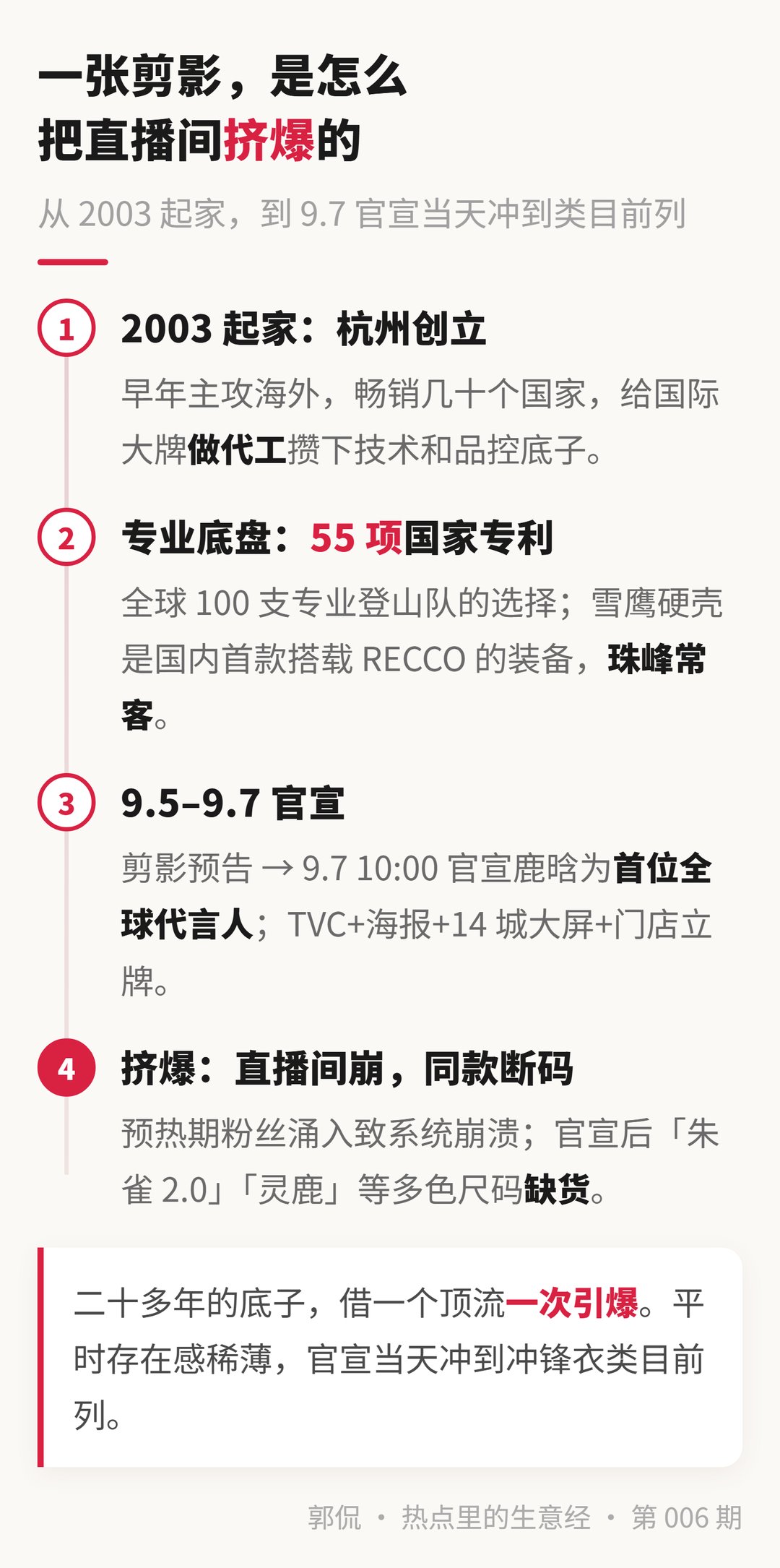 一张剪影，是怎么把直播间挤爆的

从 2003 起家，到 9.7 官宣当天冲到类目前列

1 2003 起家：杭州创立

早年主攻海外，畅销几十个国家，给国际大牌做代工攒下技术和品控底子。

2 专业底盘：55 项国家专利

全球 100 支专业登山队的选择；雪鹰硬壳是国内首款搭载 RECCO 的装备，珠峰常客。

3 9.5–9.7 官宣

剪影预告 → 9.7 10:00 官宣鹿晗为首位全球代言人；TVC+海报+14 城大屏+门店立牌。

4 挤爆：直播间崩，同款断码

预热期粉丝涌入致系统崩溃；官宣后「朱雀 2.0」「灵鹿」等多色尺码缺货。

二十多年的底子，借一个顶流一次引爆。平时存在感稀薄，官宣当天冲到冲锋衣类目前列。

郭侃 · 热点里的生意经 · 第 006 期