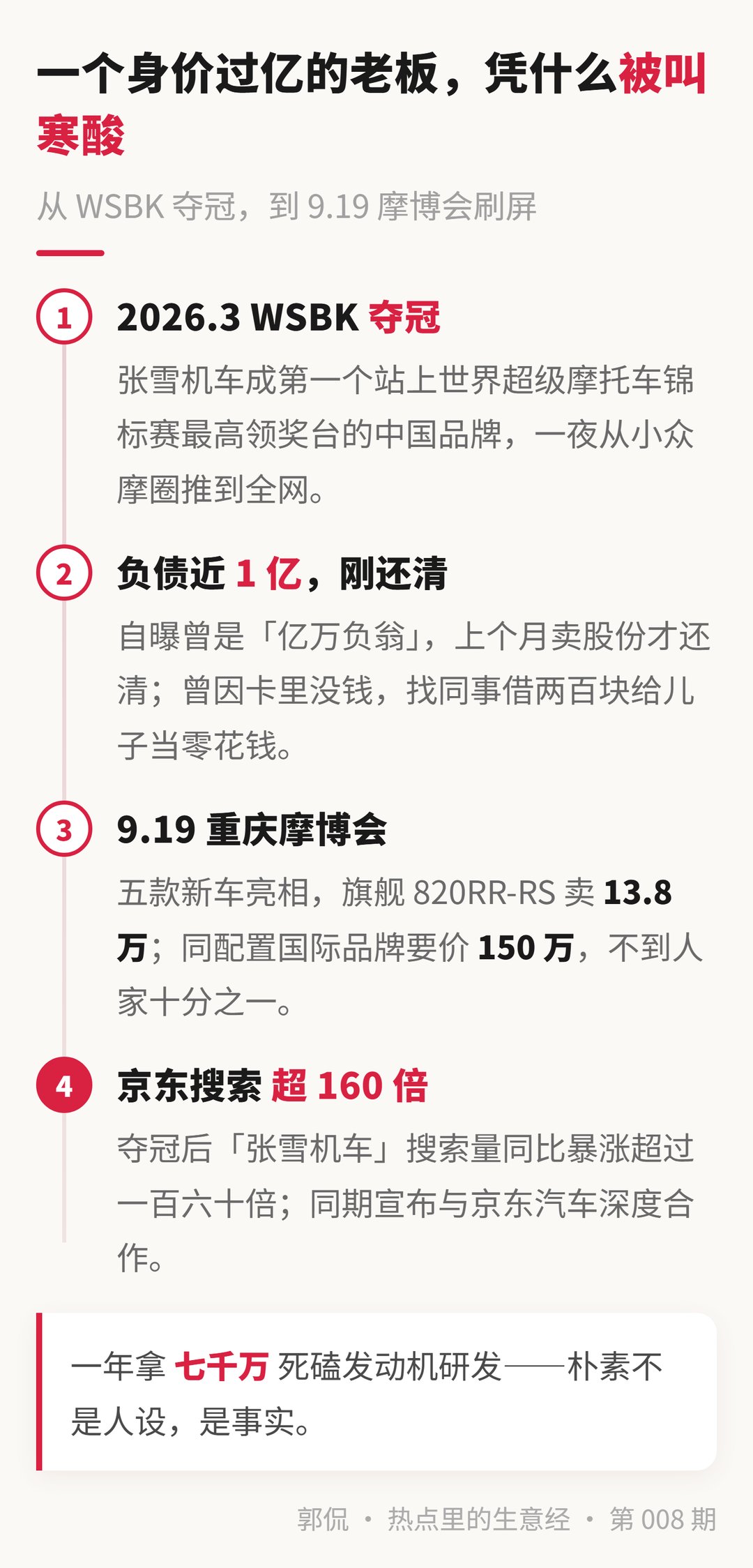 一个身价过亿的老板，凭什么被叫寒酸

从 WSBK 夺冠，到 9.19 摩博会刷屏

1

2026.3 WSBK 夺冠

张雪机车成第一个站上世界超级摩托车锦标赛最高领奖台的中国品牌，一夜从小众摩圈推到全网。

2

负债近 1 亿，刚还清

自曝曾是「亿万负翁」，上个月卖股份才还清；曾因卡里没钱，找同事借两百块给儿子当零花钱。

3

9.19 重庆摩博会

五款新车亮相，旗舰 820RR-RS 卖 13.8 万；同配置国际品牌要价 150 万，不到人家十分之一。

4

京东搜索 超 160 倍

夺冠后「张雪机车」搜索量同比暴涨超过一百六十倍；同期宣布与京东汽车深度合作。

一年拿 七千万 死磕发动机研发——朴素不是人设，是事实。

郭侃 · 热点里的生意经 · 第 008 期