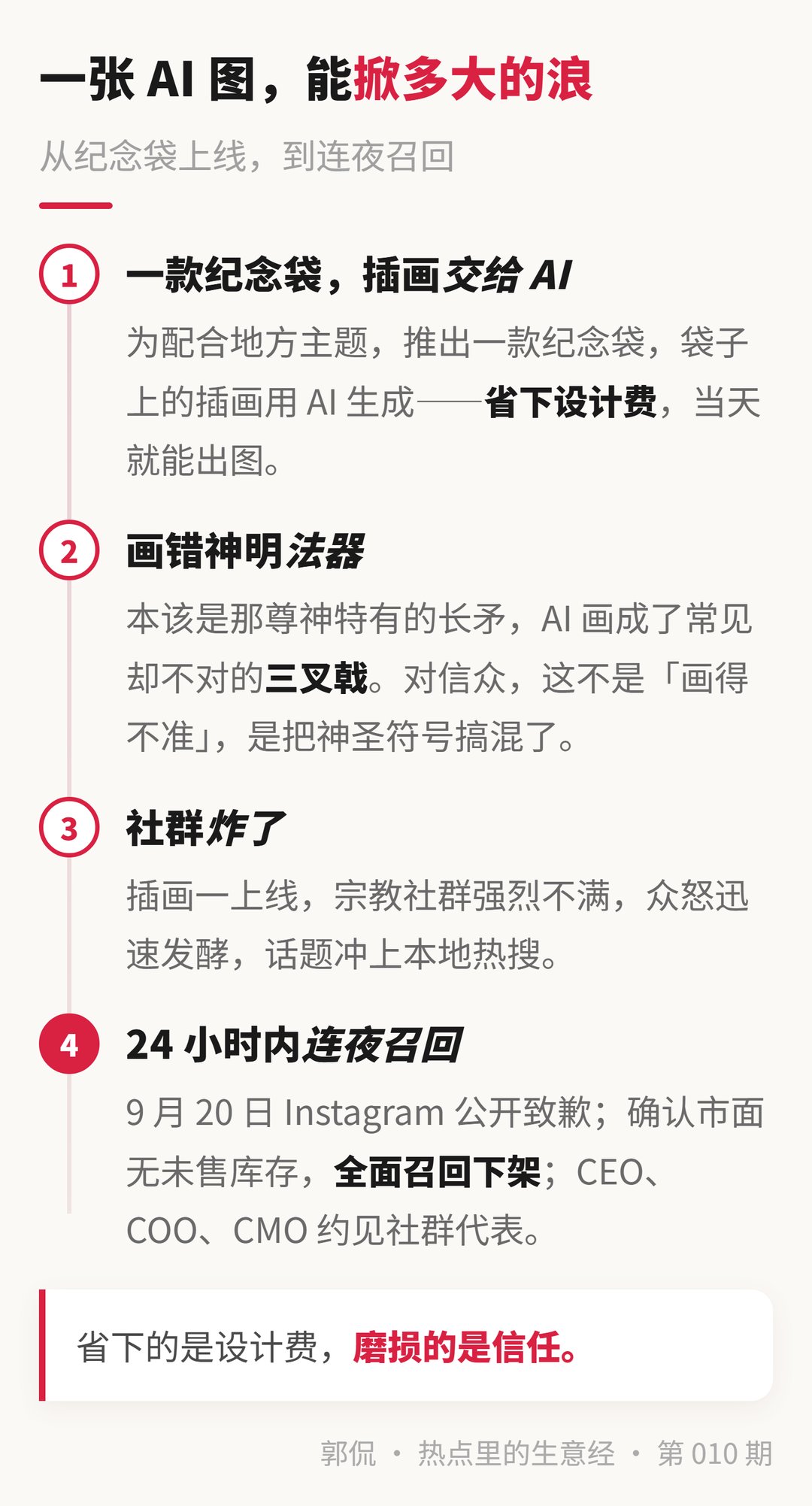 一张 AI 图，能掀多大的浪

从纪念袋上线，到连夜召回

1 一款纪念袋，插画交给 AI

为配合地方主题，推出一款纪念袋，袋子上的插画用 AI 生成——省下设计费，当天就能出图。

2 画错神明法器

本该是那尊神特有的长矛，AI 画成了常见却不对的三叉戟。对信众，这不是「画得不准」，是把神圣符号搞混了。

3 社群炸了

插画一上线，宗教社群强烈不满，众怒迅速发酵，话题冲上本地热搜。

4 24 小时内连夜召回

9 月 20 日 Instagram 公开致歉；确认市面无未售库存，全面召回下架；CEO、COO、CMO 约见社群代表。

省下的是设计费，磨损的是信任。

郭侃 · 热点里的生意经 · 第 010 期