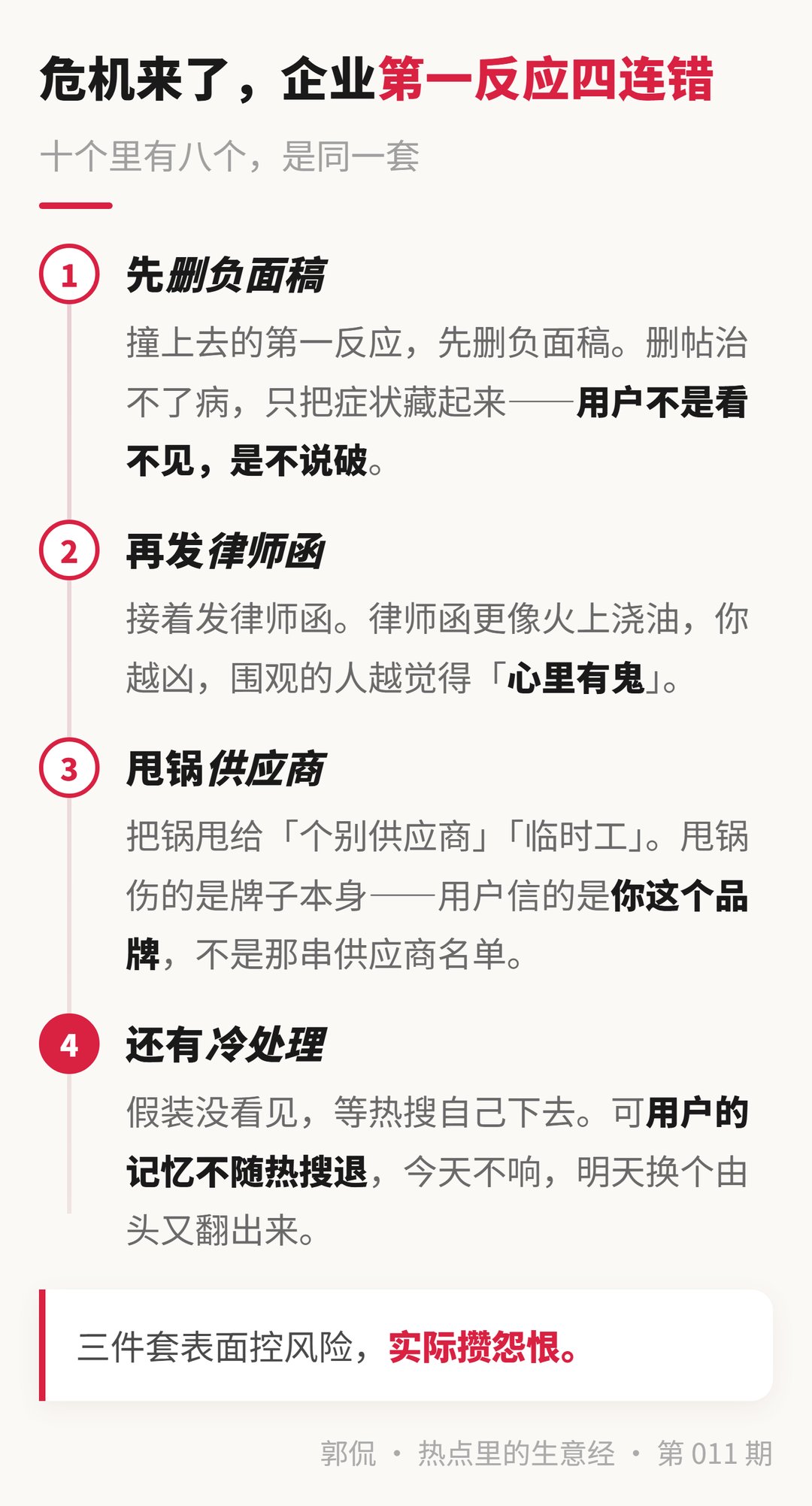 危机来了，企业第一反应四连错

十个里有八个，是同一套

1 先删负面稿

撞上去的第一反应，先删负面稿。删帖治不了病，只把症状藏起来——用户不是看不见，是不说破。

2 再发律师函

接着发律师函。律师函更像火上浇油，你越凶，围观的人越觉得「心里有鬼」。

3 甩锅供应商

把锅甩给「个别供应商」「临时工」。甩锅伤的是牌子本身——用户信的是你这个品牌，不是那串供应商名单。

4 还有冷处理

假装没看见，等热搜自己下去。可用户的记忆不随热搜退，今天不响，明天换个由头又翻出来。

三件套表面控风险，实际攒怨恨。

郭侃 · 热点里的生意经 · 第 011 期