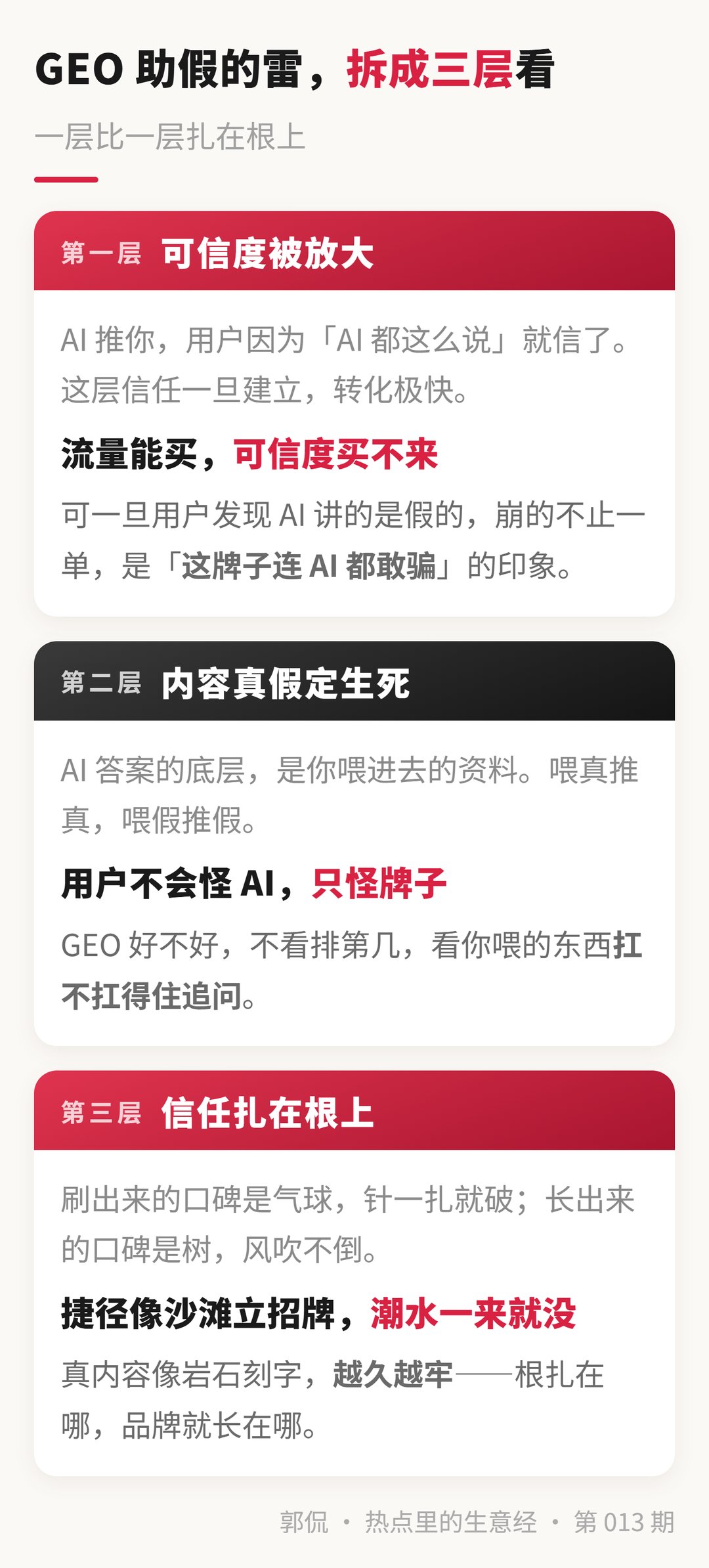 GEO 助假的雷，拆成三层看

一层比一层扎在根上

第一层 可信度被放大

AI 推你，用户因为「AI 都这么说」就信了。这层信任一旦建立，转化极快。

流量能买，可信度买不来

可一旦用户发现 AI 讲的是假的，崩的不止一单，是「这牌子连 AI 都敢骗」的印象。

第二层 内容真假定生死

AI 答案的底层，是你喂进去的资料。喂真推真，喂假推假。

用户不会怪 AI，只怪牌子

GEO 好不好，不看排第几，看你喂的东西扛不扛得住追问。

第三层 信任扎在根上

刷出来的口碑是气球，针一扎就破；长出来的口碑是树，风吹不倒。

捷径像沙滩立招牌，潮水一来就没

真内容像岩石刻字，越久越牢——根扎在哪，品牌就长在哪。

郭侃 · 热点里的生意经 · 第 013 期