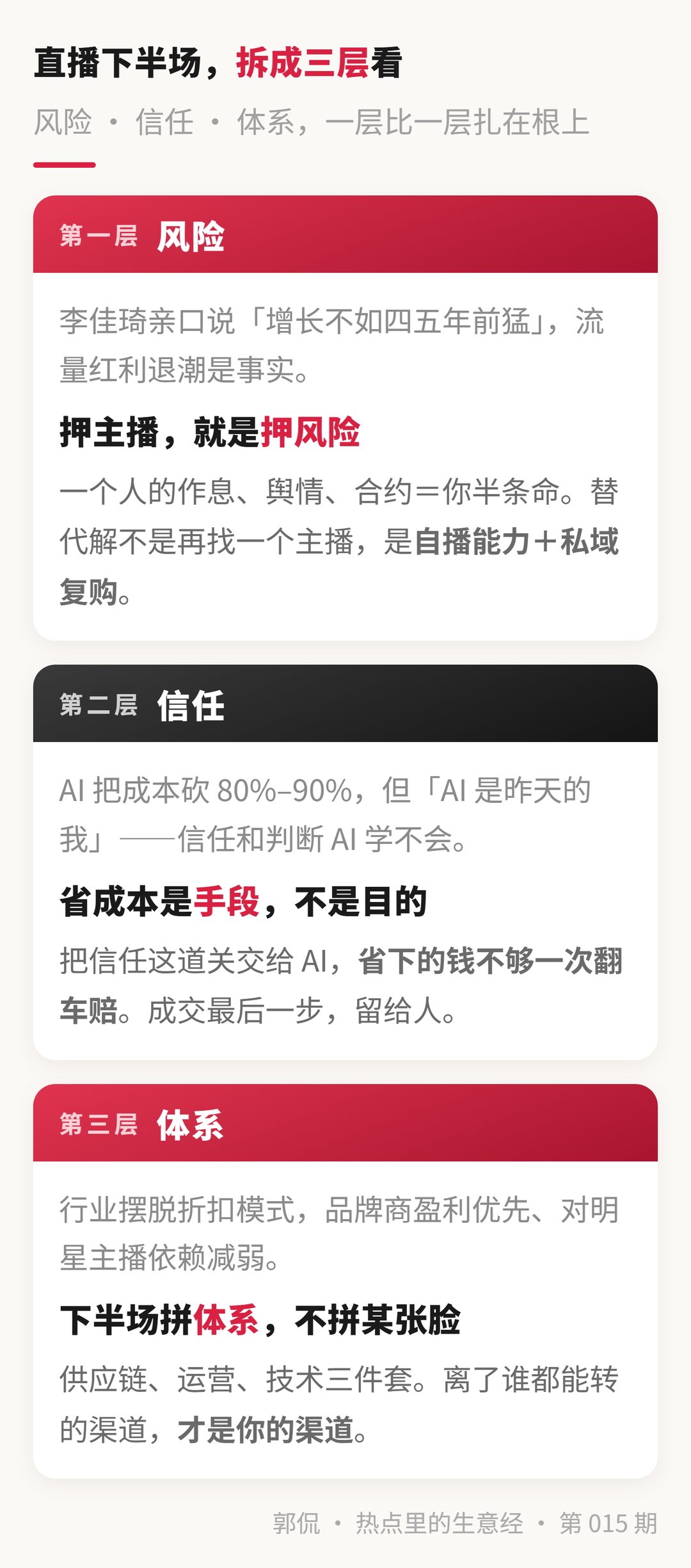 直播下半场，拆成三层看

风险 · 信任 · 体系，一层比一层扎在根上

第一层 风险

李佳琦亲口说「增长不如四五年前猛」，流量红利退潮是事实。

押主播，就是押风险

一个人的作息、舆情、合约＝你半条命。替代解不是再找一个主播，是自播能力＋私域复购。

第二层 信任

AI 把成本砍 80%–90%，但「AI 是昨天的我」——信任和判断 AI 学不会。

省成本是手段，不是目的

把信任这道关交给 AI，省下的钱不够一次翻车赔。成交最后一步，留给人。

第三层 体系

行业摆脱折扣模式，品牌商盈利优先、对明星主播依赖减弱。

下半场拼体系，不拼某张脸

供应链、运营、技术三件套。离了谁都能转的渠道，才是你的渠道。

郭侃 · 热点里的生意经 · 第 015 期